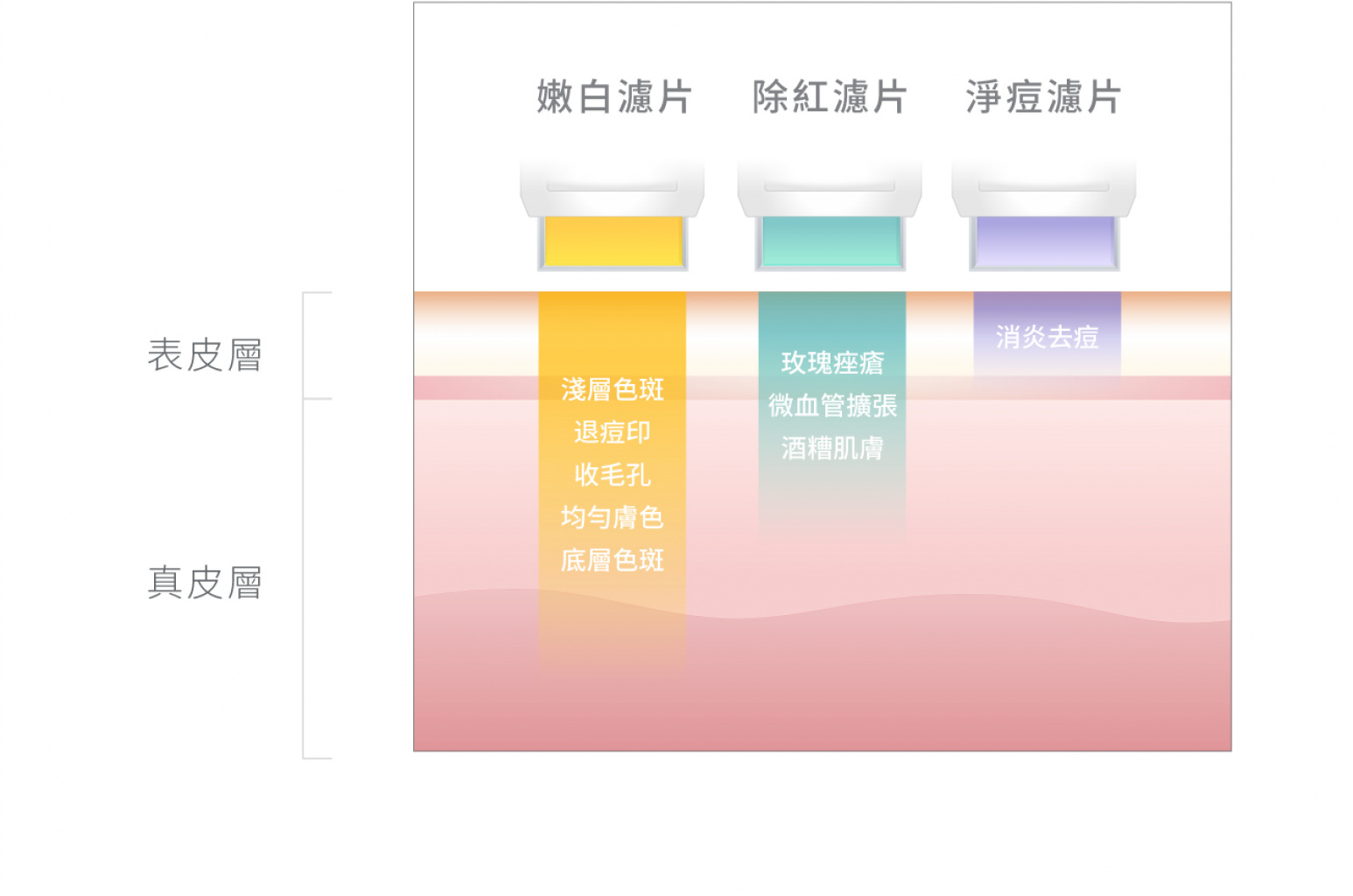 嫩白濾片 除紅濾片 淨痘濾片

表皮層

真皮層

淺層色斑
退痘印
收毛孔
均勻膚色
底層色斑

玫瑰痤瘡
微血管擴張
酒糟肌膚

消炎去痘